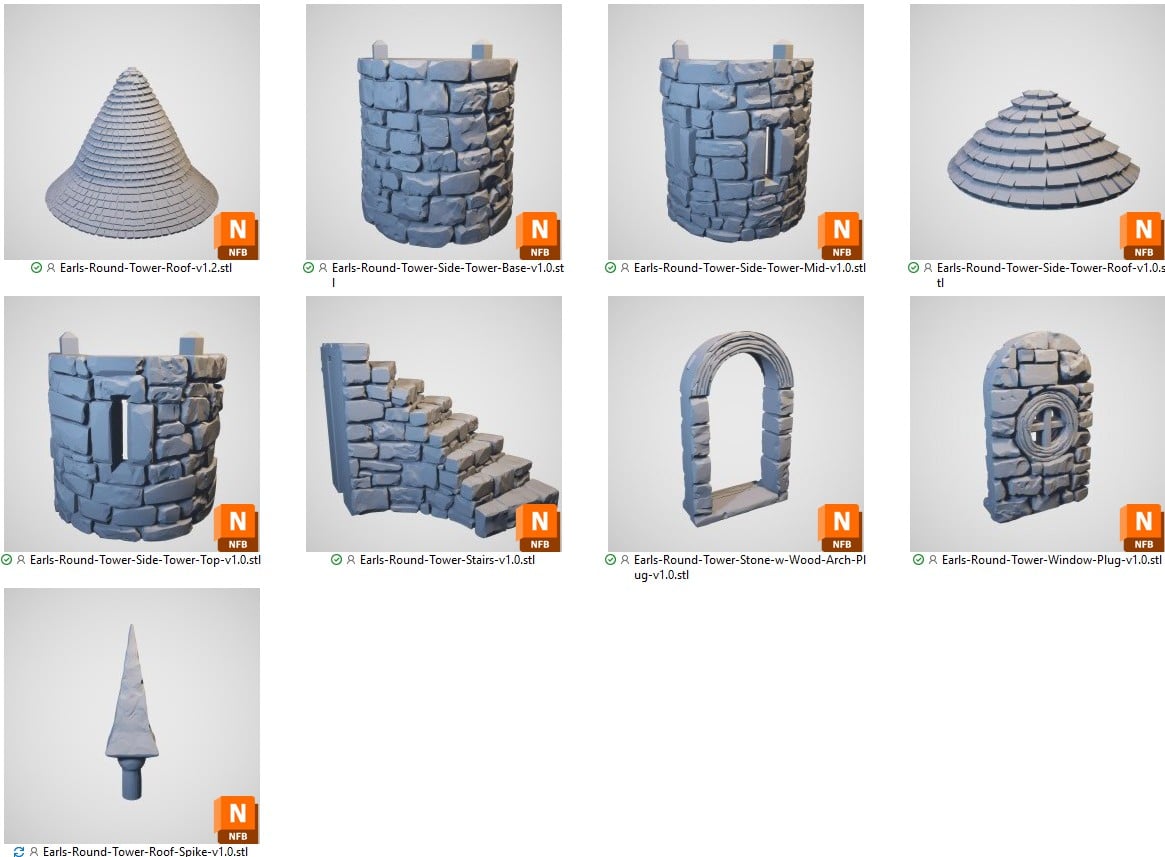 N
NFB
Earls-Round-Tower-Roof-v1.2.stl

N
NFB
Earls-Round-Tower-Side-Tower-Base-v1.0.stl

N
NFB
Earls-Round-Tower-Side-Tower-Mid-v1.0.stl

N
NFB
Earls-Round-Tower-Side-Tower-Roof-v1.0.stl

N
NFB
Earls-Round-Tower-Side-Tower-Top-v1.0.stl

N
NFB
Earls-Round-Tower-Stairs-v1.0.stl

N
NFB
Earls-Round-Tower-Stone-w-Wood-Arch-Plug-v1.0.stl

N
NFB
Earls-Round-Tower-Window-Plug-v1.0.stl

N
NFB
Earls-Round-Tower-Roof-Spike-v1.0.stl