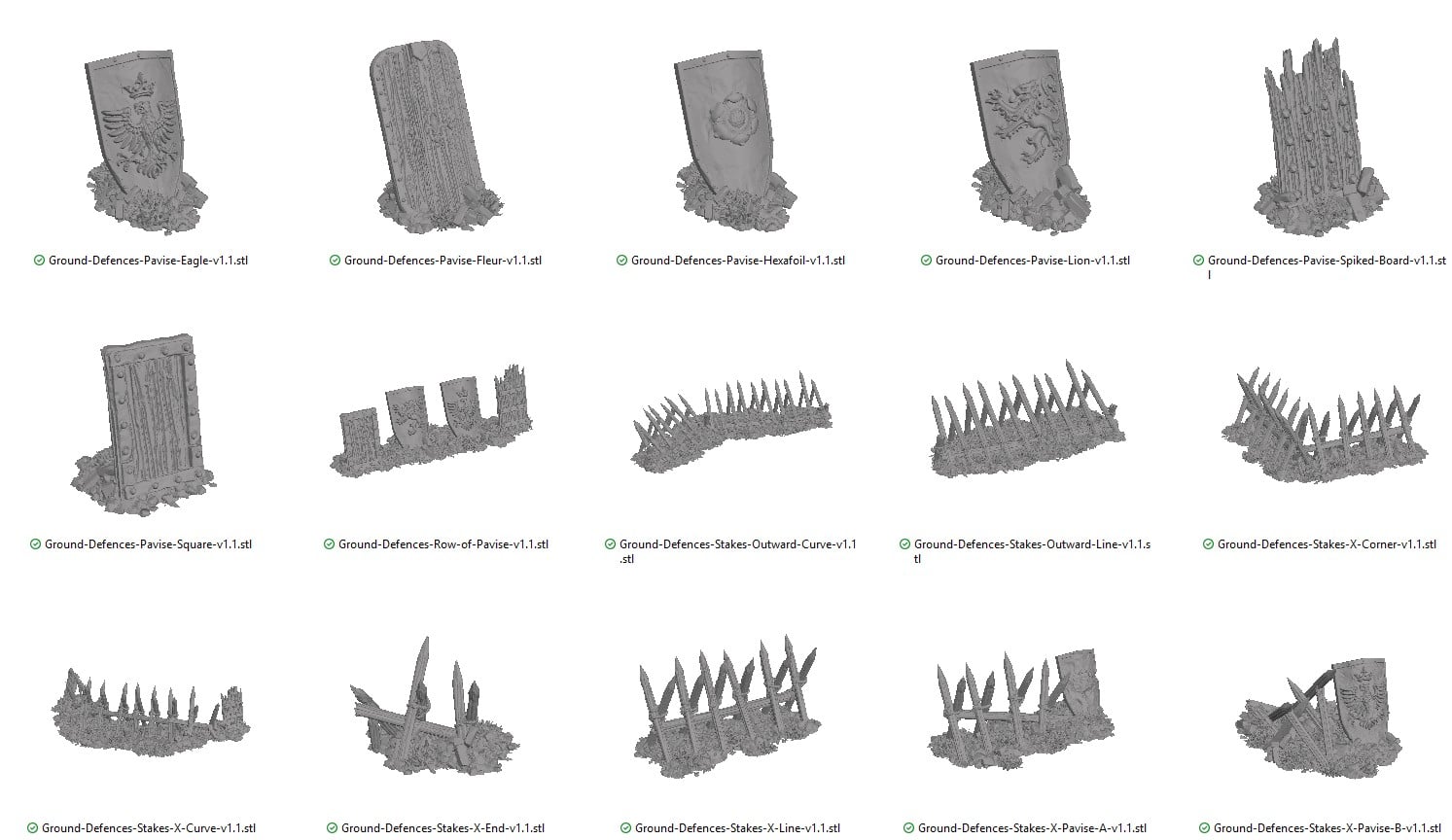 Ground-Defences-Pavise-Eagle-v1.1.stl

Ground-Defences-Pavise-Fleur-v1.1.stl

Ground-Defences-Pavise-Hexafoil-v1.1.stl

Ground-Defences-Pavise-Lion-v1.1.stl

Ground-Defences-Pavise-Spiked-Board-v1.1.stl

Ground-Defences-Pavise-Square-v1.1.stl

Ground-Defences-Row-of-Pavise-v1.1.stl

Ground-Defences-Stakes-Outward-Curve-v1.1.stl

Ground-Defences-Stakes-Outward-Line-v1.1.stl

Ground-Defences-Stakes-X-Corner-v1.1.stl

Ground-Defences-Stakes-X-Curve-v1.1.stl

Ground-Defences-Stakes-X-End-v1.1.stl

Ground-Defences-Stakes-X-Line-v1.1.stl

Ground-Defences-Stakes-X-Pavise-A-v1.1.stl

Ground-Defences-Stakes-X-Pavise-B-v1.1.stl