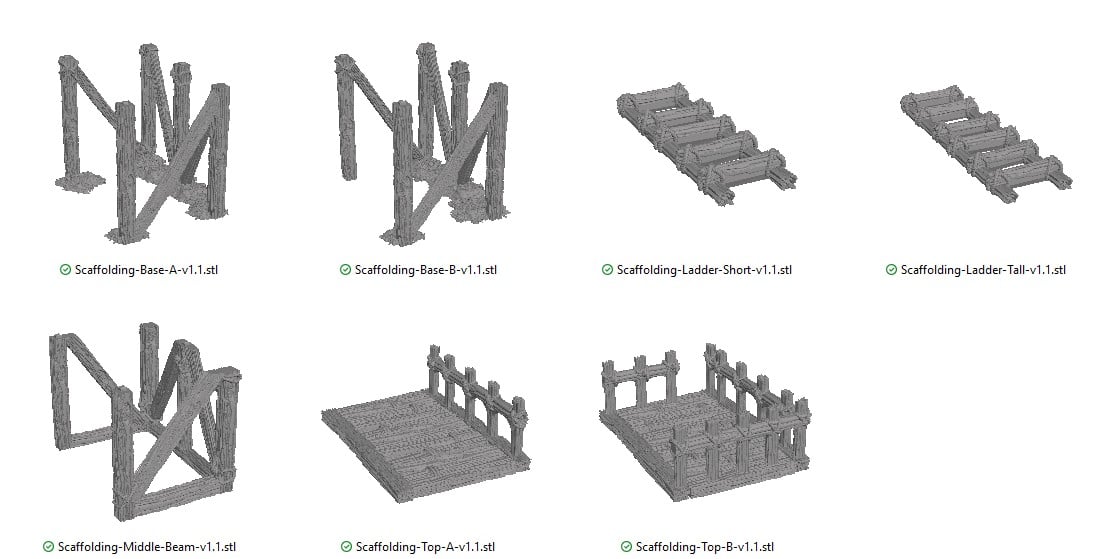 Scaffolding-Base-A-v1.1.stl

Scaffolding-Base-B-v1.1.stl

Scaffolding-Ladder-Short-v1.1.stl

Scaffolding-Ladder-Tall-v1.1.stl

Scaffolding-Middle-Beam-v1.1.stl

Scaffolding-Top-A-v1.1.stl

Scaffolding-Top-B-v1.1.stl