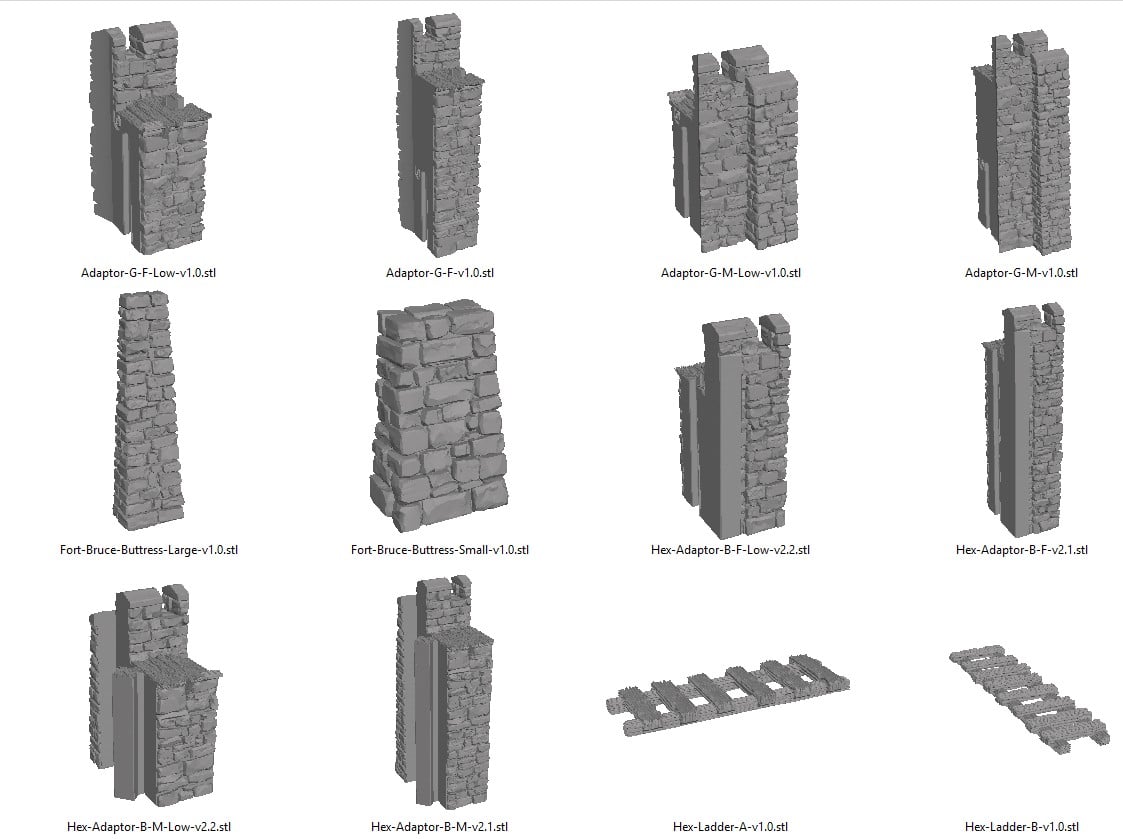 Adaptor-G-F-Low-v1.0.stl

Adaptor-G-F-v1.0.stl

Adaptor-G-M-Low-v1.0.stl

Adaptor-G-M-v1.0.stl

Fort-Bruce-Buttress-Large-v1.0.stl

Fort-Bruce-Buttress-Small-v1.0.stl

Hex-Adaptor-B-F-Low-v2.2.stl

Hex-Adaptor-B-F-v2.1.stl

Hex-Adaptor-B-M-Low-v2.2.stl

Hex-Adaptor-B-M-v2.1.stl

Hex-Ladder-A-v1.0.stl

Hex-Ladder-B-v1.0.stl