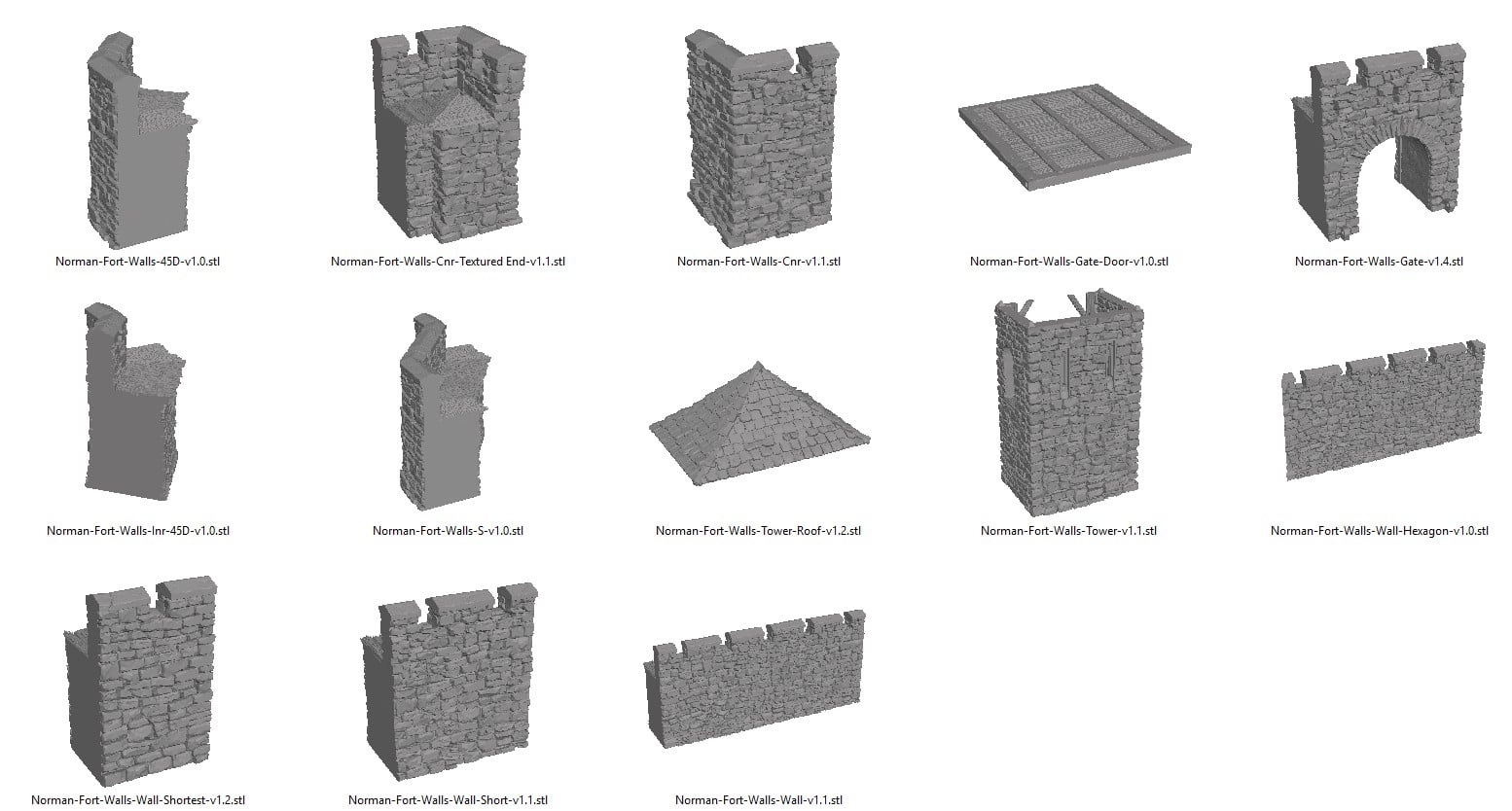 Norman-Fort-Walls-45D-v1.0.stl

Norman-Fort-Walls-Cnr-Textured End-v1.1.stl

Norman-Fort-Walls-Cnr-v1.1.stl

Norman-Fort-Walls-Gate-Door-v1.0.stl

Norman-Fort-Walls-Gate-v1.4.stl

Norman-Fort-Walls-Inr-45D-v1.0.stl

Norman-Fort-Walls-S-v1.0.stl

Norman-Fort-Walls-Tower-Roof-v1.2.stl

Norman-Fort-Walls-Tower-v1.1.stl

Norman-Fort-Walls-Wall-Hexagon-v1.0.stl

Norman-Fort-Walls-Wall-Shortest-v1.2.stl

Norman-Fort-Walls-Wall-Short-v1.1.stl

Norman-Fort-Walls-Wall-v1.1.stl