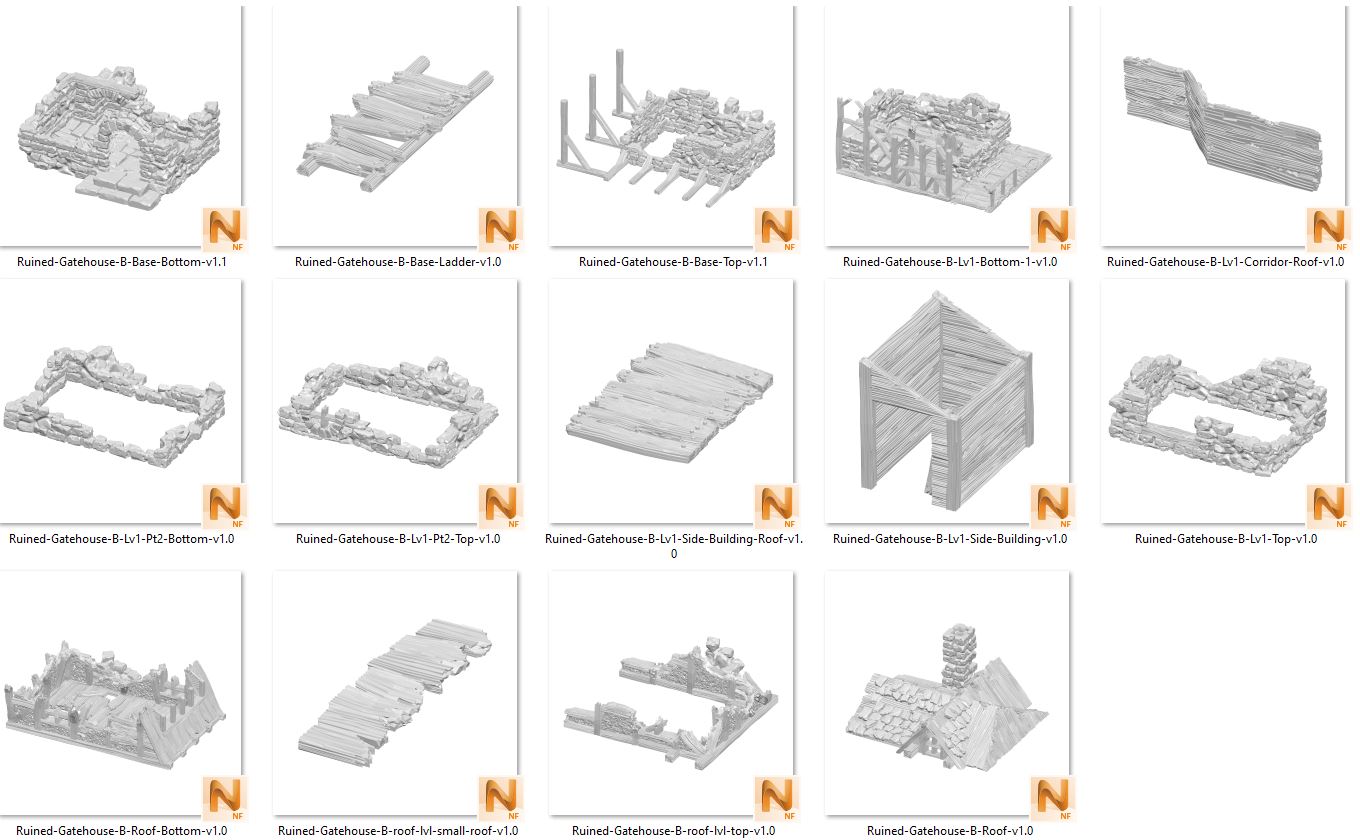 NF
Ruined-Gatehouse-B-Base-Bottom-v1.1

NF
Ruined-Gatehouse-B-Base-Ladder-v1.0

NF
Ruined-Gatehouse-B-Base-Top-v1.1

NF
Ruined-Gatehouse-B-Lv1-Bottom-1-v1.0

NF
Ruined-Gatehouse-B-Lv1-Corridor-Roof-v1.0

NF
Ruined-Gatehouse-B-Lv1-Pt2-Bottom-v1.0

NF
Ruined-Gatehouse-B-Lv1-Pt2-Top-v1.0

NF
Ruined-Gatehouse-B-Lv1-Side-Building-Roof-v1.0

NF
Ruined-Gatehouse-B-Lv1-Side-Building-v1.0

NF
Ruined-Gatehouse-B-Lv1-Top-v1.0

NF
Ruined-Gatehouse-B-Roof-Bottom-v1.0

NF
Ruined-Gatehouse-B-roof-lvl-small-roof-v1.0

NF
Ruined-Gatehouse-B-roof-lvl-top-v1.0

NF
Ruined-Gatehouse-B-Roof-v1.0