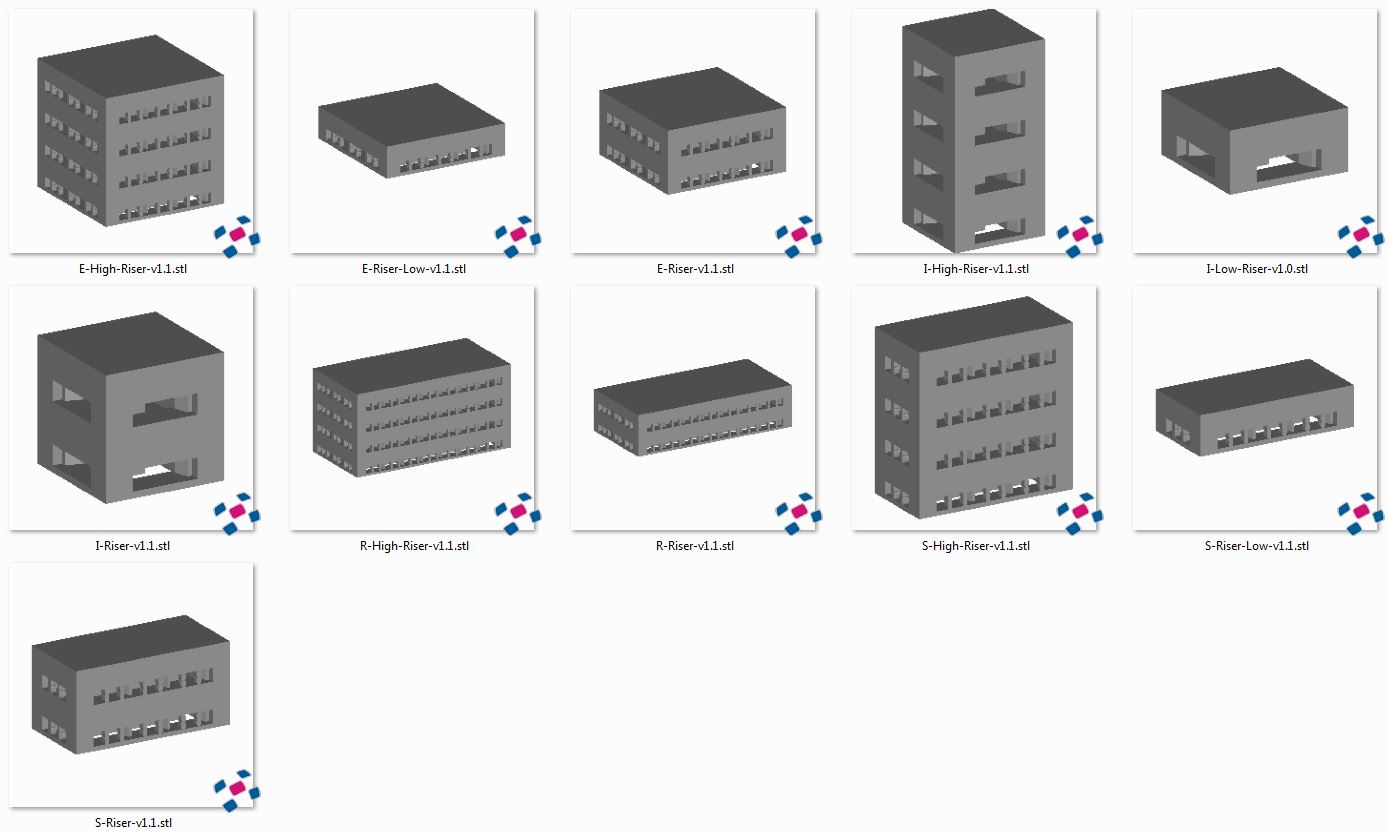 E-High-Riser-v1.1.stl
E-Riser-Low-v1.1.stl
E-Riser-v1.1.stl
I-High-Riser-v1.1.stl
I-Low-Riser-v1.0.stl

I-Riser-v1.1.stl
R-High-Riser-v1.1.stl
R-Riser-v1.1.stl
S-High-Riser-v1.1.stl
S-Riser-Low-v1.1.stl

S-Riser-v1.1.stl