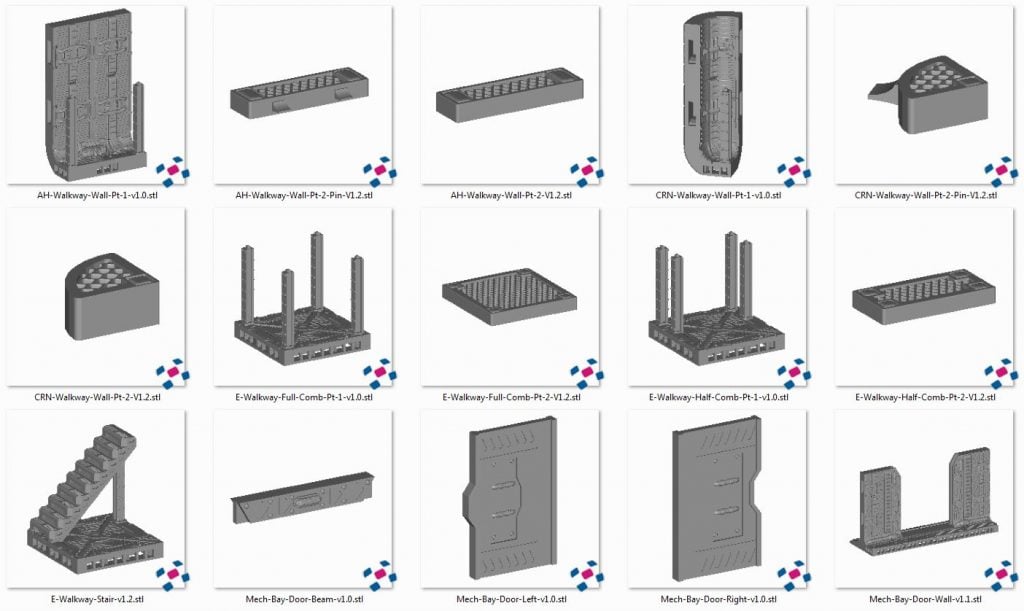 AH-Walkway-Wall-Pt-1-v1.0.stl

AH-Walkway-Wall-Pt-2-Pin-V1.2.stl

AH-Walkway-Wall-Pt-2-V1.2.stl

CRN-Walkway-Wall-Pt-1-v1.0.stl

CRN-Walkway-Wall-Pt-2-Pin-V1.2.stl

CRN-Walkway-Wall-Pt-2-V1.2.stl

E-Walkway-Full-Comb-Pt-1-v1.0.stl

E-Walkway-Full-Comb-Pt-2-V1.2.stl

E-Walkway-Half-Comb-Pt-1-v1.0.stl

E-Walkway-Half-Comb-Pt-2-V1.2.stl

E-Walkway-Stair-v1.2.stl

Mech-Bay-Door-Beam-v1.0.stl

Mech-Bay-Door-Left-v1.0.stl

Mech-Bay-Door-Right-v1.0.stl

Mech-Bay-Door-Wall-v1.1.stl